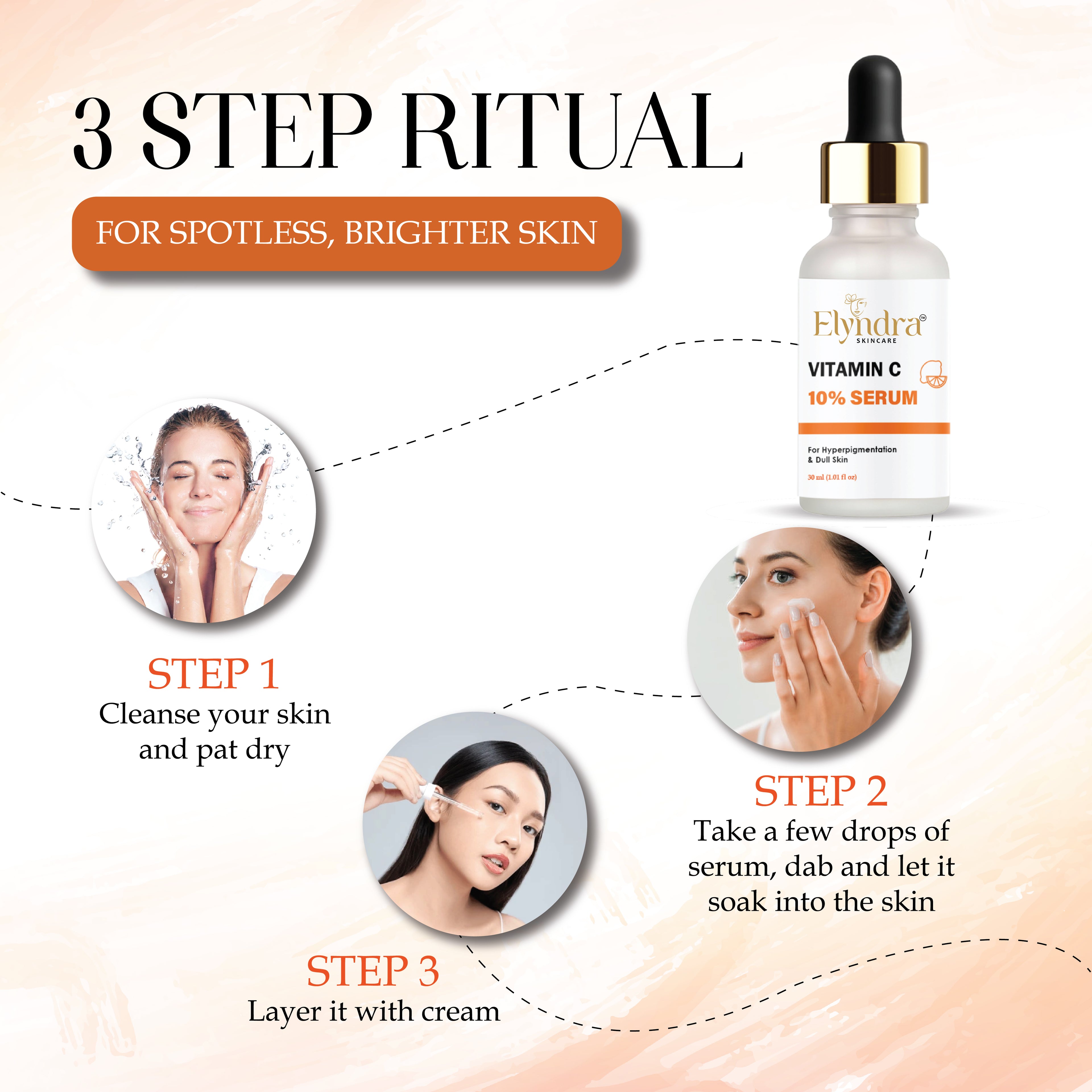 3 STEP RITUAL

FOR SPOTLESS, BRIGHTER SKIN

Elyndra™
SKINCARE

VITAMIN C
10% SERUM

For Hyperpigmentation & Dull Skin

30 ml (1.01 fl oz)

STEP 1
Cleanse your skin and pat dry

STEP 2
Take a few drops of serum, dab and let it soak into the skin

STEP 3
Layer it with cream