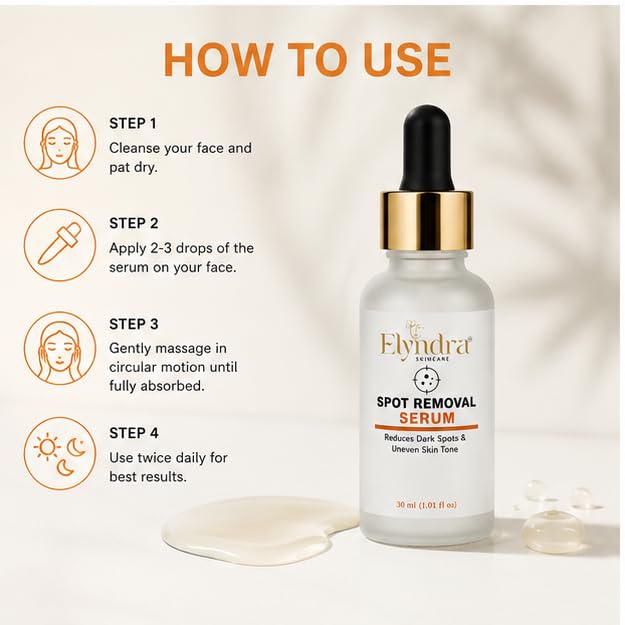 HOW TO USE

STEP 1
Cleanse your face and pat dry.

STEP 2
Apply 2-3 drops of the serum on your face.

STEP 3
Gently massage in circular motion until fully absorbed.

STEP 4
Use twice daily for best results.

Elyndra®
SKINCARE

SPOT REMOVAL
SERUM

Reduces Dark Spots & Uneven Skin Tone

30 ml (1.01 fl oz)